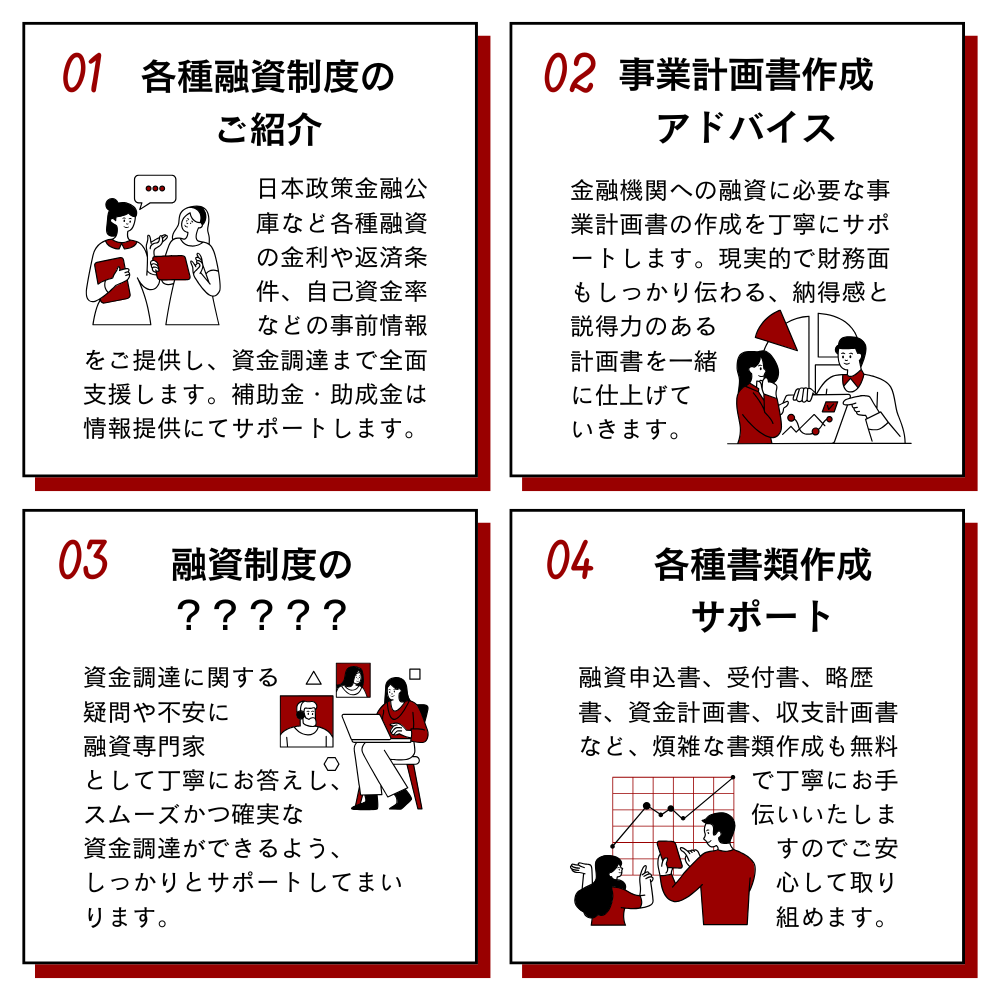 01 各種融資制度のご紹介

日本政策金融公庫など各種融資の金利や返済条件、自己資金率などの事前情報をご提供し、資金調達まで全面支援します。補助金・助成金は情報提供にてサポートします。

02 事業計画書作成アドバイス

金融機関への融資に必要な事業計画書の作成を丁寧にサポートします。現実的で財務面もしっかり伝わる、納得感と説得力のある計画書を一緒に仕上げていきます。

03 融資制度の？？？？？

資金調達に関する疑問や不安に融資専門家として丁寧にお答えし、スムーズかつ確実な資金調達ができるよう、しっかりとサポートしてまいります。

04 各種書類作成サポート

融資申込書、受付書、略歴書、資金計画書、収支計画書など、煩雑な書類作成も無料で丁寧にお手伝いいたしますのでご安心して取り組めます。